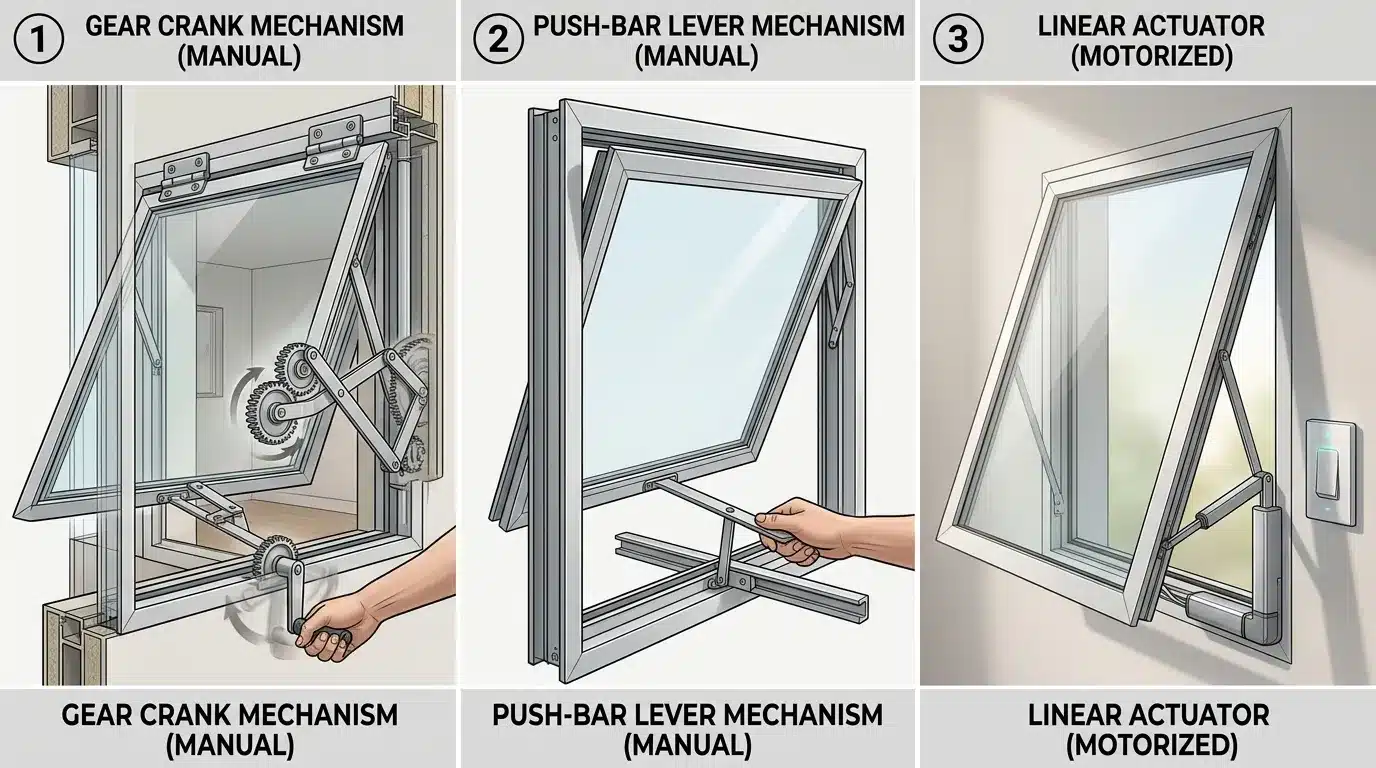 1 GEAR CRANK MECHANISM (MANUAL)

2 PUSH-BAR LEVER MECHANISM (MANUAL)

3 LINEAR ACTUATOR (MOTORIZED)

GEAR CRANK MECHANISM (MANUAL)

PUSH-BAR LEVER MECHANISM (MANUAL)

LINEAR ACTUATOR (MOTORIZED)