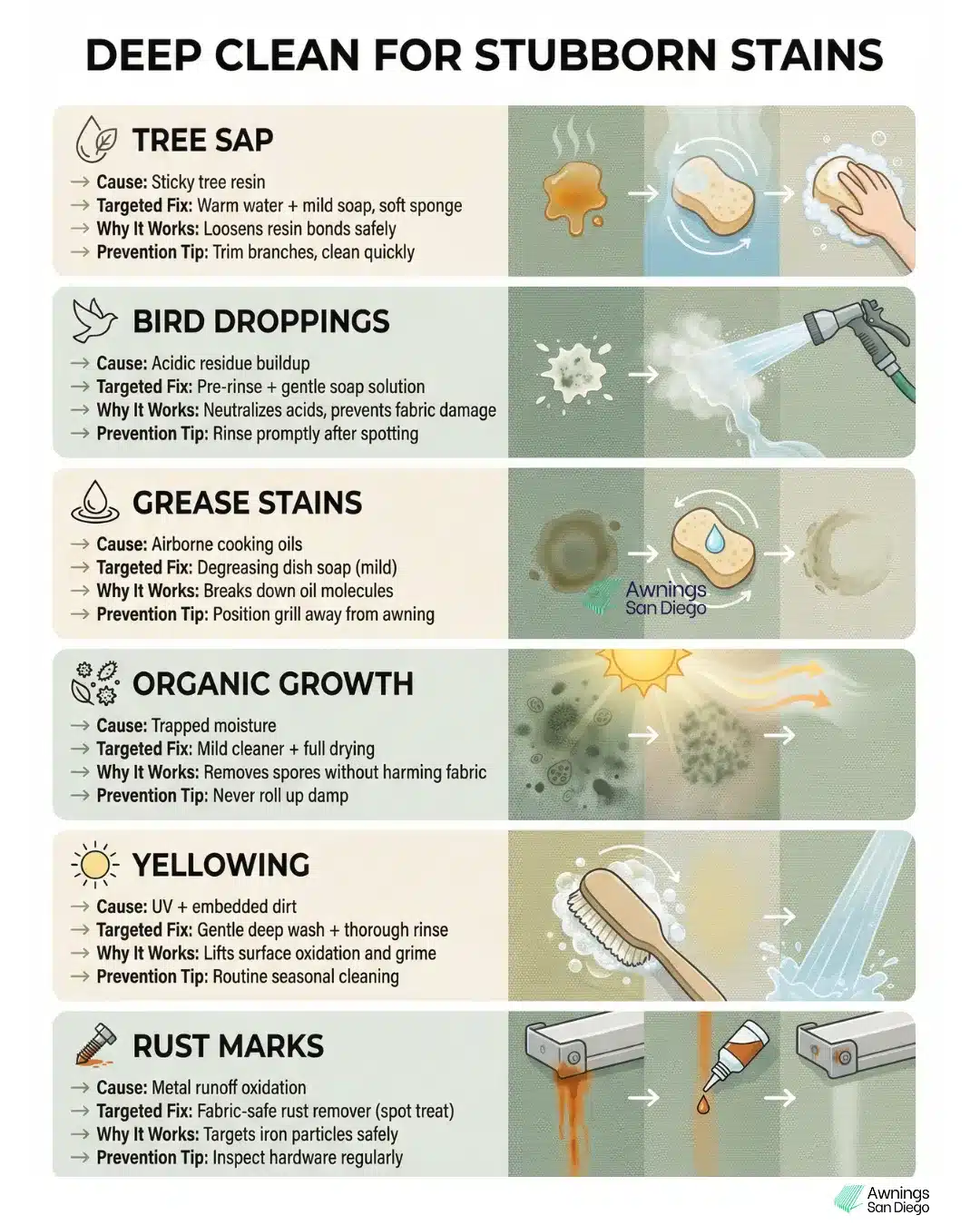 DEEP CLEAN FOR STUBBORN STAINS

TREE SAP
→ Cause: Sticky tree resin
→ Targeted Fix: Warm water + mild soap, soft sponge
→ Why It Works: Loosens resin bonds safely
→ Prevention Tip: Trim branches, clean quickly

BIRD DROPPINGS
→ Cause: Acidic residue buildup
→ Targeted Fix: Pre-rinse + gentle soap solution
→ Why It Works: Neutralizes acids, prevents fabric damage
→ Prevention Tip: Rinse promptly after spotting

GREASE STAINS
→ Cause: Airborne cooking oils
→ Targeted Fix: Degreasing dish soap (mild)
→ Why It Works: Breaks down oil molecules
→ Prevention Tip: Position grill away from awning

Awnings San Diego

ORGANIC GROWTH
→ Cause: Trapped moisture
→ Targeted Fix: Mild cleaner + full drying
→ Why It Works: Removes spores without harming fabric
→ Prevention Tip: Never roll up damp

YELLOWING
→ Cause: UV + embedded dirt
→ Targeted Fix: Gentle deep wash + thorough rinse
→ Why It Works: Lifts surface oxidation and grime
→ Prevention Tip: Routine seasonal cleaning

RUST MARKS
→ Cause: Metal runoff oxidation
→ Targeted Fix: Fabric-safe rust remover (spot treat)
→ Why It Works: Targets iron particles safely
→ Prevention Tip: Inspect hardware regularly

Awnings San Diego